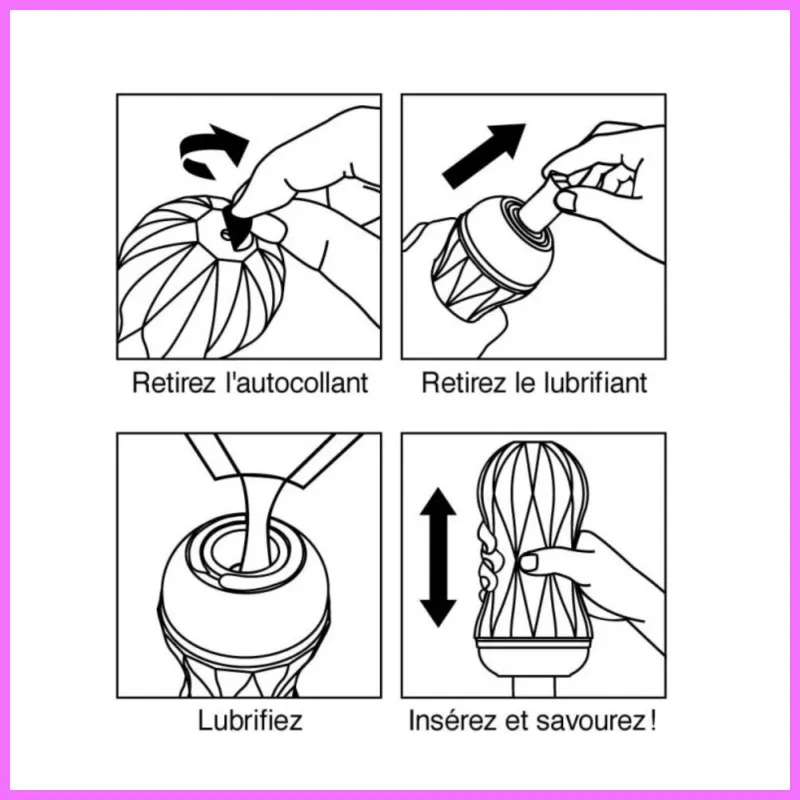 Retirez l'autocollant

Retirez le lubrifiant

Lubrifiez

Insérez et savourez !